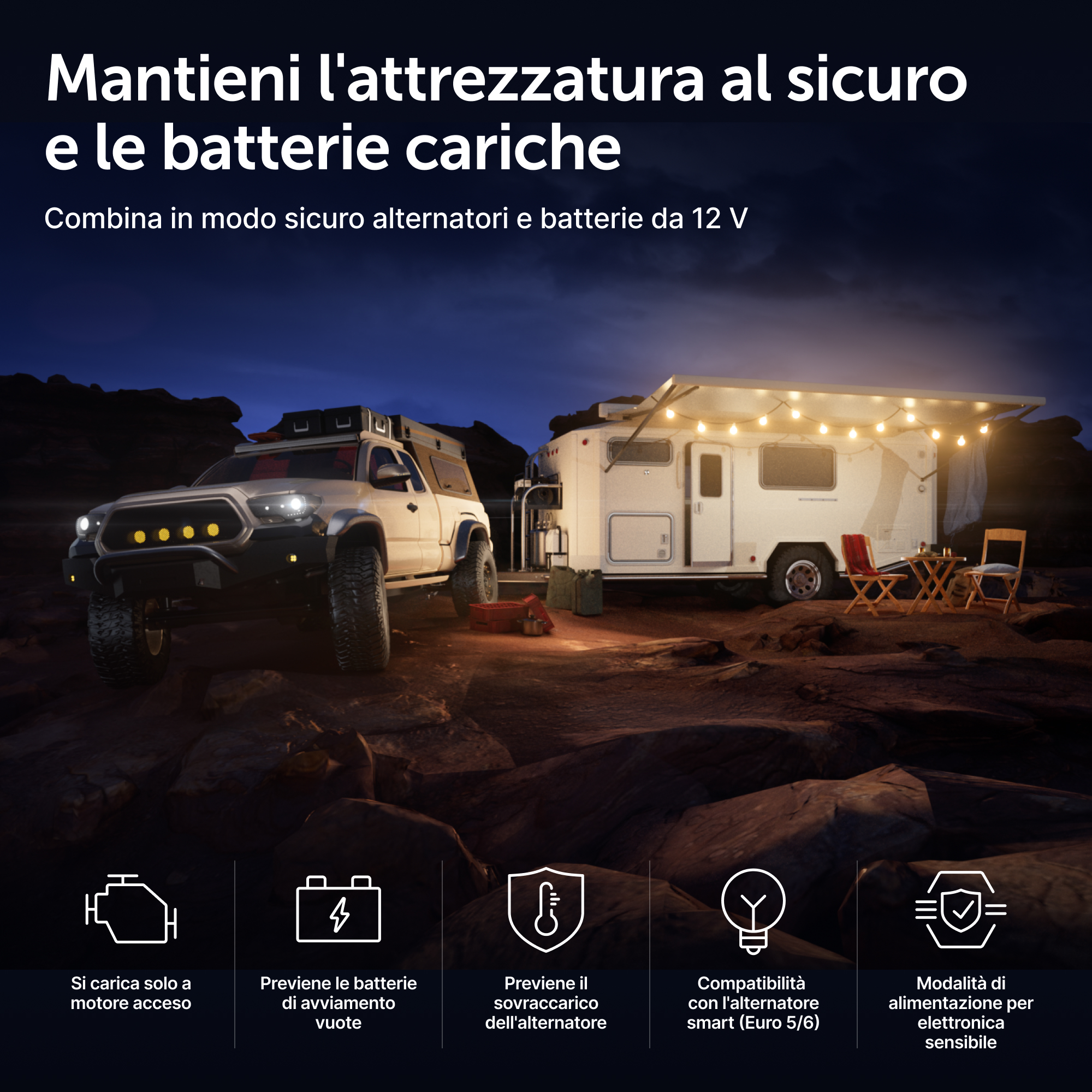 Mantieni l'attrezzatura al sicuro e le batterie cariche

Combina in modo sicuro alternatori e batterie da 12 V

Si carica solo a motore acceso

Previene le batterie di avviamento vuote

Previene il sovraccarico dell'alternatore

Compatibilità con l'alternatore smart (Euro 5/6)

Modalità di alimentazione per elettronica sensibile